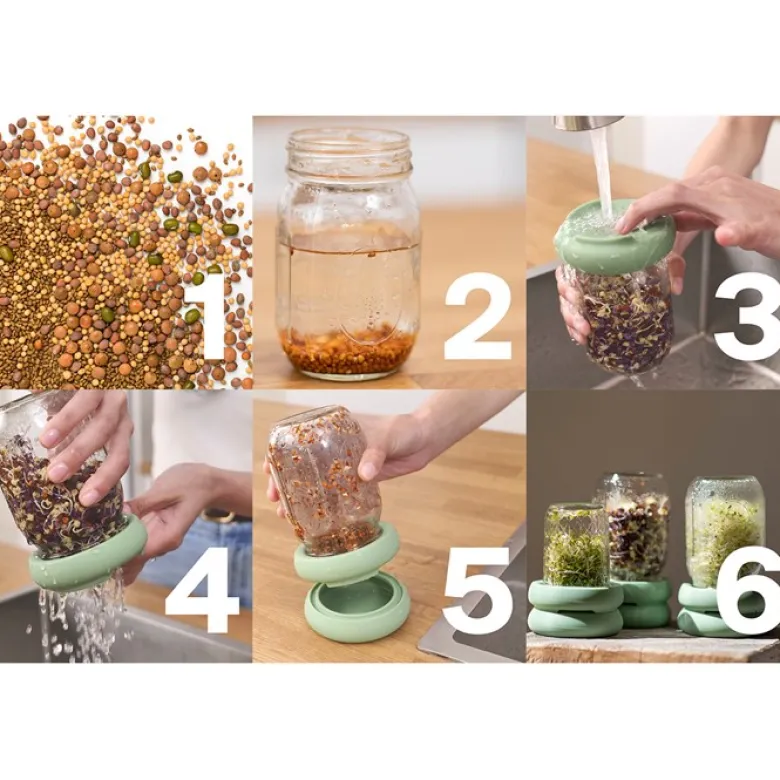 1

2

3

4

5

6